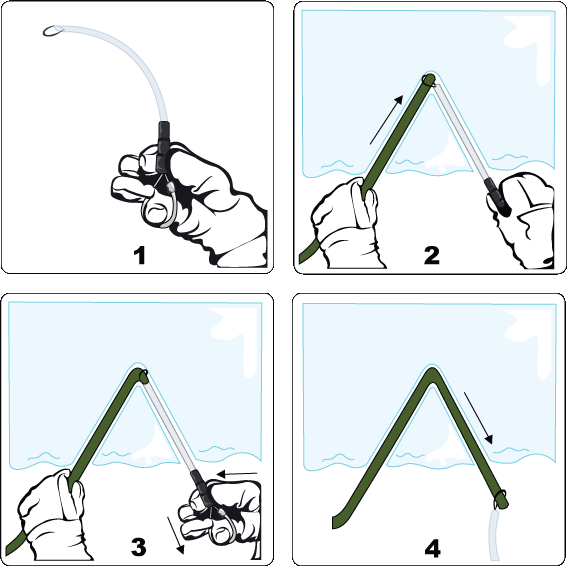 1

2

3

4